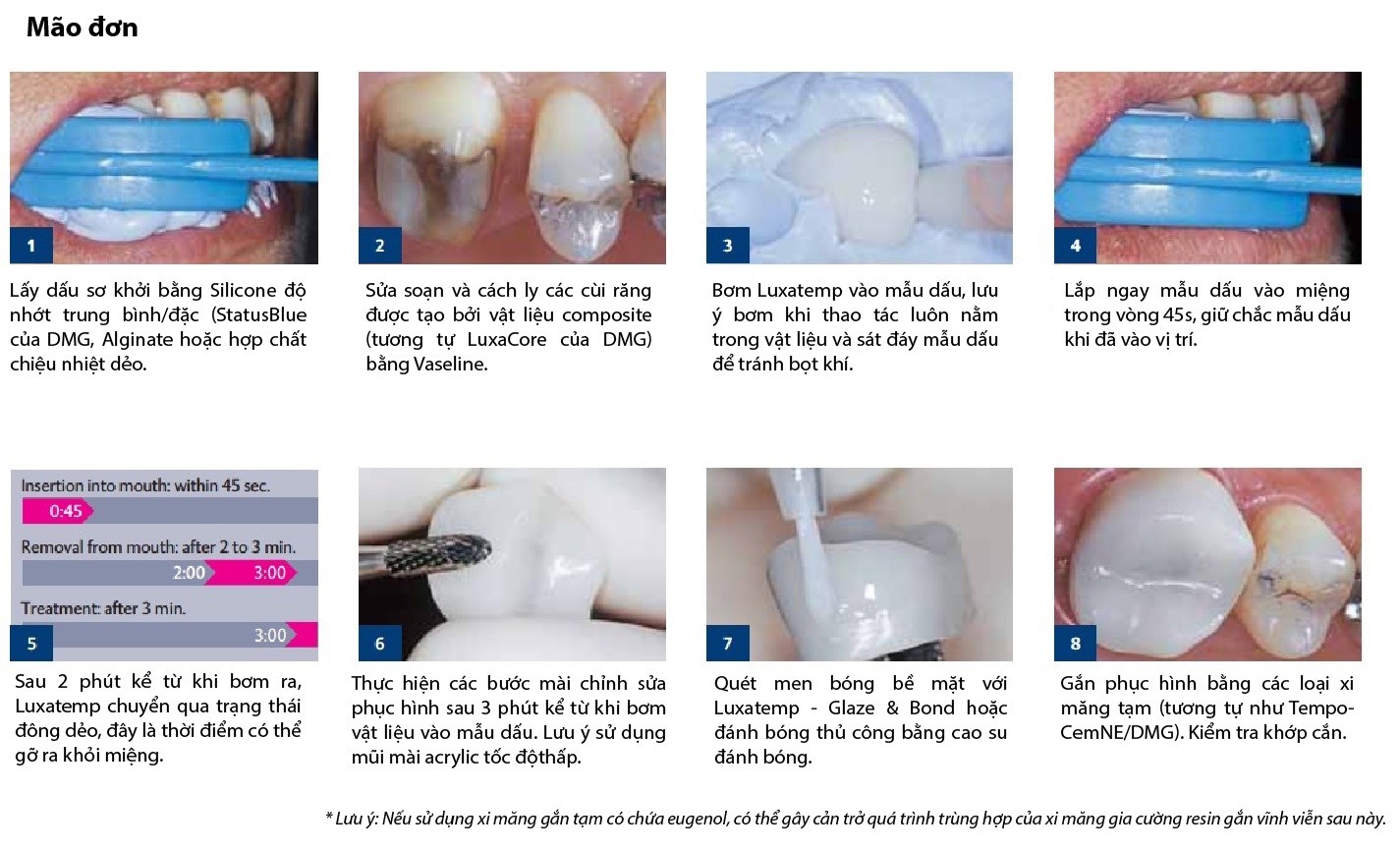 Mão đơn

1

Lấy dấu sơ khởi bằng Silicone độ nhớt trung bình/đặc (StatusBlue của DMG, Alginate hoặc hợp chất chiệu nhiệt dẻo.

2

Sửa soạn và cách ly các cùi răng được tạo bởi vật liệu composite (tương tự LuxaCore của DMG) bằng Vaseline.

3

Bơm Luxatemp vào mẫu dấu, lưu ý bơm khi thao tác luôn nằm trong vật liệu và sát đáy mẫu dấu để tránh bọt khí.

4

Lắp ngay mẫu dấu vào miệng trong vòng 45s, giữ chắc mẫu dấu khi đã vào vị trí.

Insertion into mouth: within 45 sec.
0:45
Removal from mouth: after 2 to 3 min.
2:00 3:00
Treatment: after 3 min.
3:00

5

Sau 2 phút kể từ khi bơm ra, Luxatemp chuyển qua trạng thái đông dẻo, đây là thời điểm có thể gỡ ra khỏi miệng.

6

Thực hiện các bước mài chỉnh sửa phục hình sau 3 phút kể từ khi bơm vật liệu vào mẫu dấu. Lưu ý sử dụng mũi mài acrylic tốc độthấp.

7

Quét men bóng bề mặt với Luxatemp - Glaze & Bond hoặc đánh bóng thủ công bằng cao su đánh bóng.

8

Gắn phục hình bằng các loại xi măng tạm (tương tự như Tempo-CemNE/DMG). Kiểm tra khớp cắn.

* Lưu ý: Nếu sử dụng xi măng gắn tạm có chứa eugenol, có thể gây cản trở quá trình trùng hợp của xi măng gia cường resin gắn vĩnh viễn sau này.